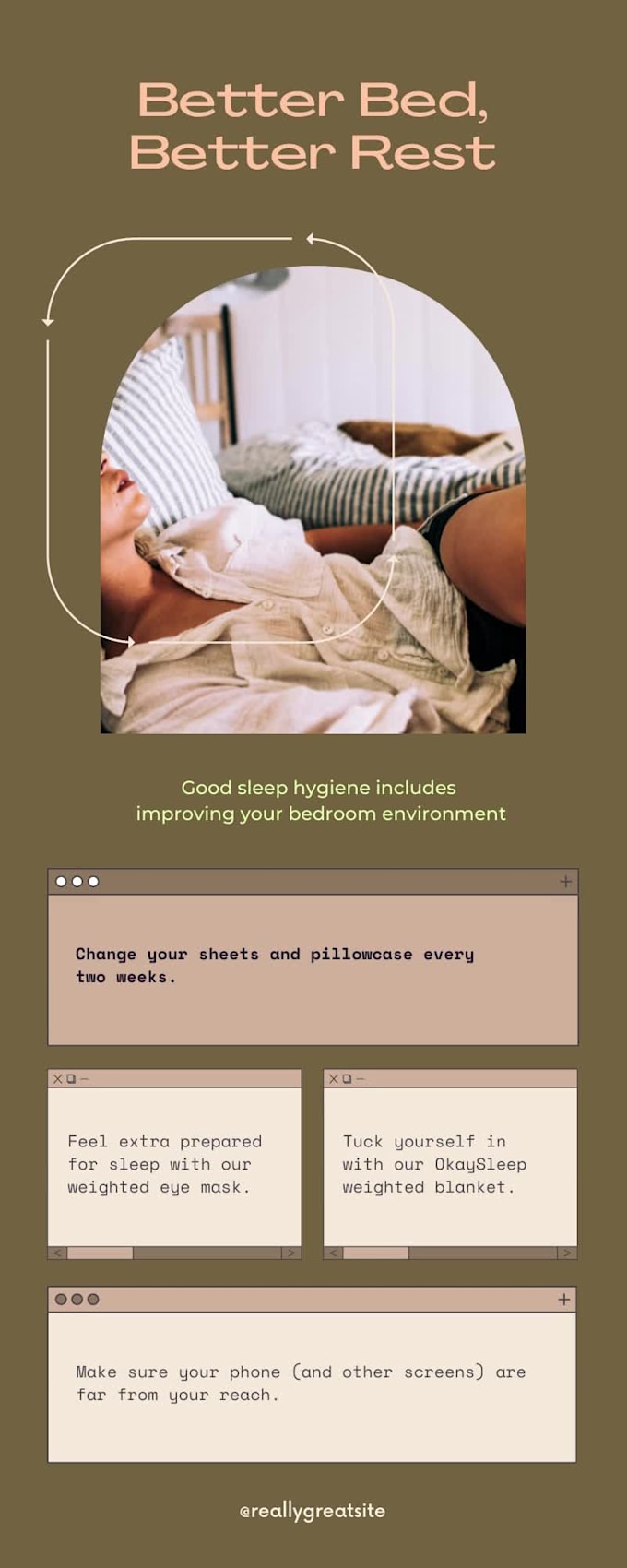 Better Bed, Better Rest

Good sleep hygiene includes improving your bedroom environment

Change your sheets and pillowcase every two weeks.

Feel extra prepared for sleep with our weighted eye mask.

Tuck yourself in with our OkaySleep weighted blanket.

Make sure your phone (and other screens) are far from your reach.

@reallygreatsite