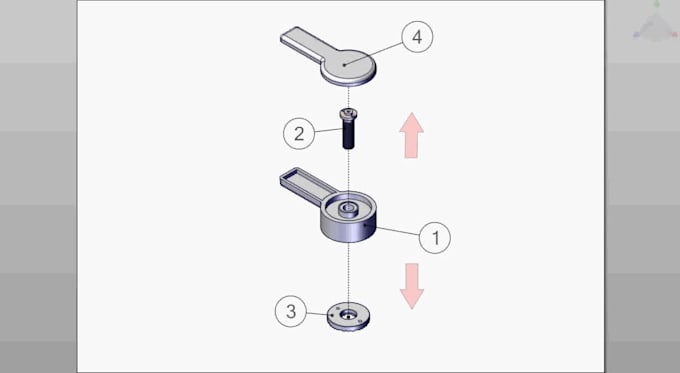 4

2

1

3