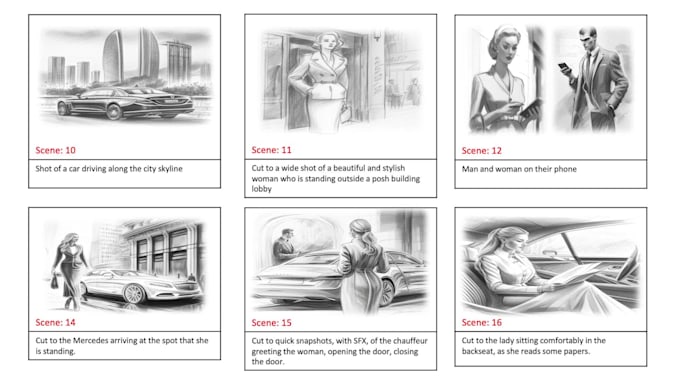 Scene: 10

Shot of a car driving along the city skyline

Scene: 11

Cut to a wide shot of a beautiful and stylish woman who is standing outside a posh building lobby

Scene: 12

Man and woman on their phone

Scene: 14

Cut to the Mercedes arriving at the spot that she is standing.

Scene: 15

Cut to quick snapshots, with SFX, of the chauffeur greeting the woman, opening the door, closing the door.

Scene: 16

Cut to the lady sitting comfortably in the backseat, as she reads some papers.