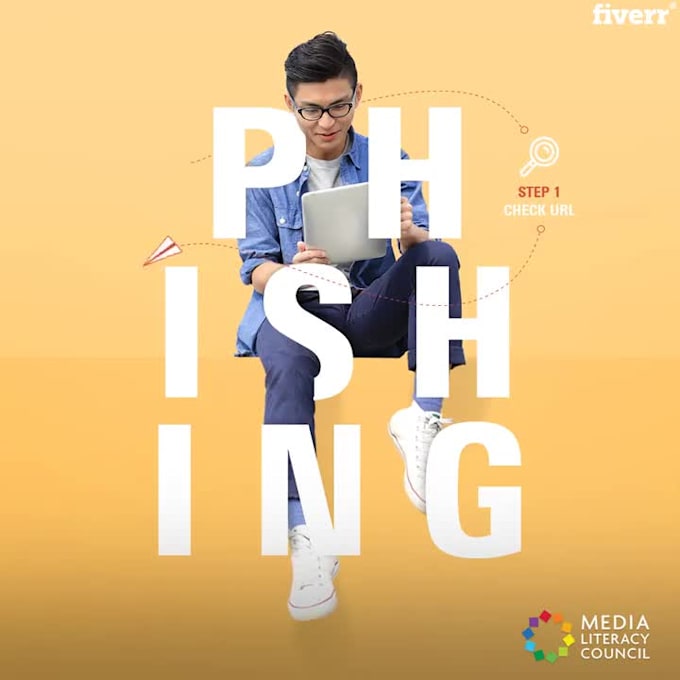 fiverr

PH
ISH
ING

STEP 1
CHECK URL

MEDIA
LITERACY
COUNCIL