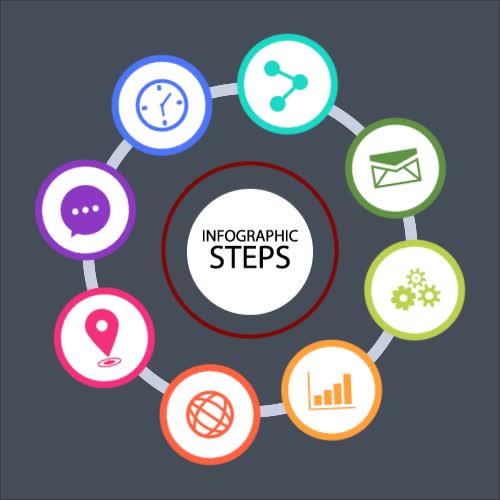 INFOGRAPHIC
STEPS