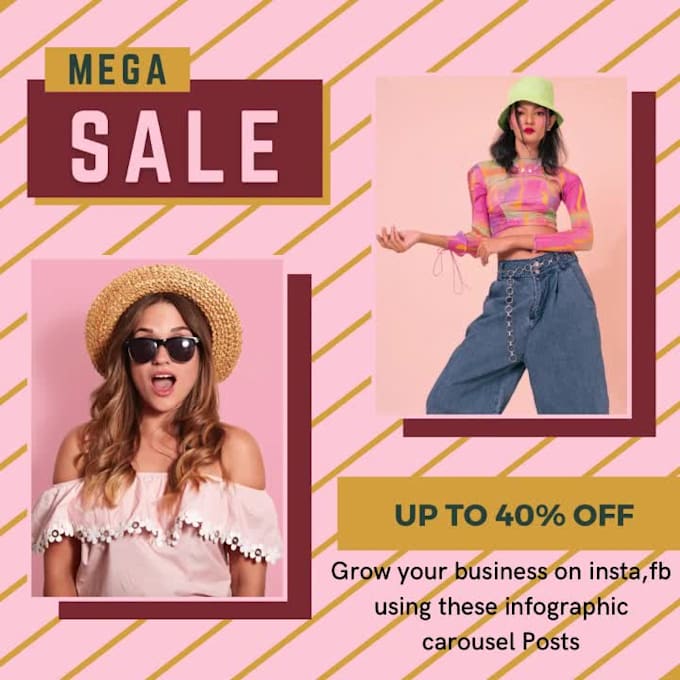 MEGA
SALE

UP TO 40% OFF

Grow your business on insta,fb using these infographic carousel Posts