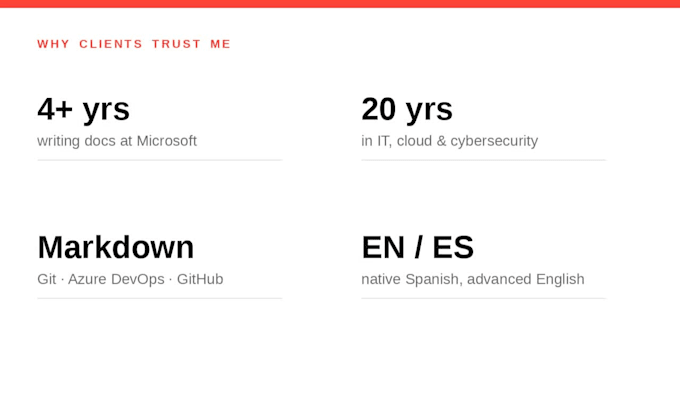 WHY CLIENTS TRUST ME

4+ yrs
writing docs at Microsoft

20 yrs
in IT, cloud & cybersecurity

Markdown
Git · Azure DevOps · GitHub

EN / ES
native Spanish, advanced English