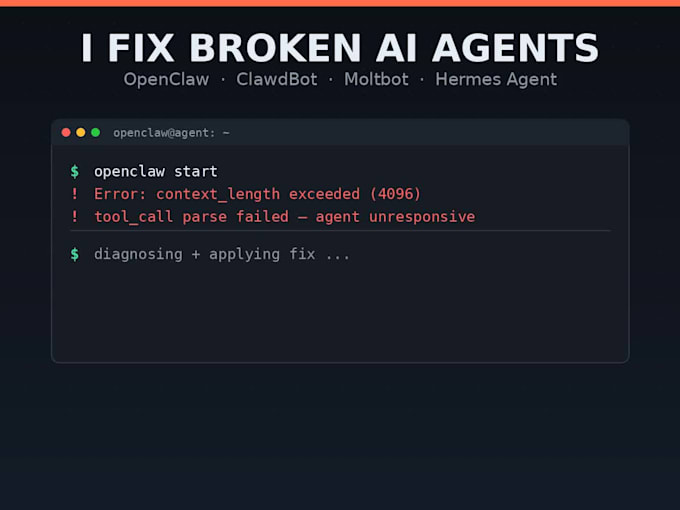 I FIX BROKEN AI AGENTS
OpenClaw · ClawdBot · Moltbot · Hermes Agent

openclaw@agent: ~

$ openclaw start
! Error: context_length exceeded (4096)
! tool_call parse failed — agent unresponsive

$ diagnosing + applying fix ...