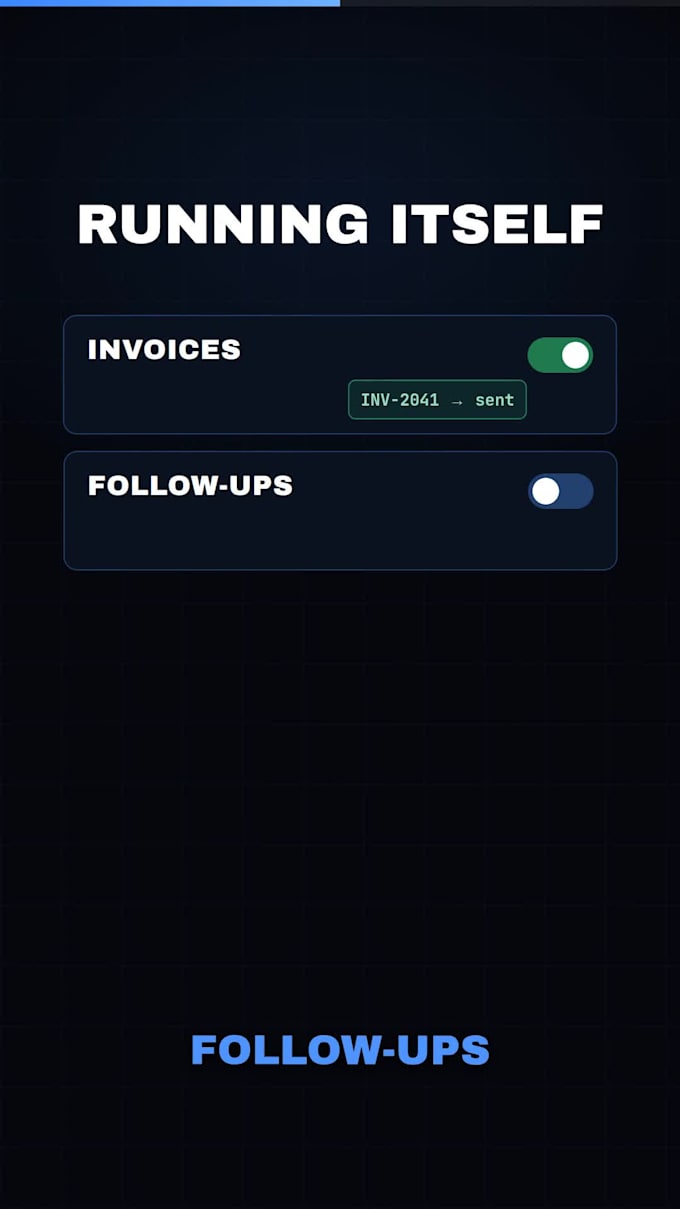 RUNNING ITSELF

INVOICES

INV-2041 → sent

FOLLOW-UPS

FOLLOW-UPS